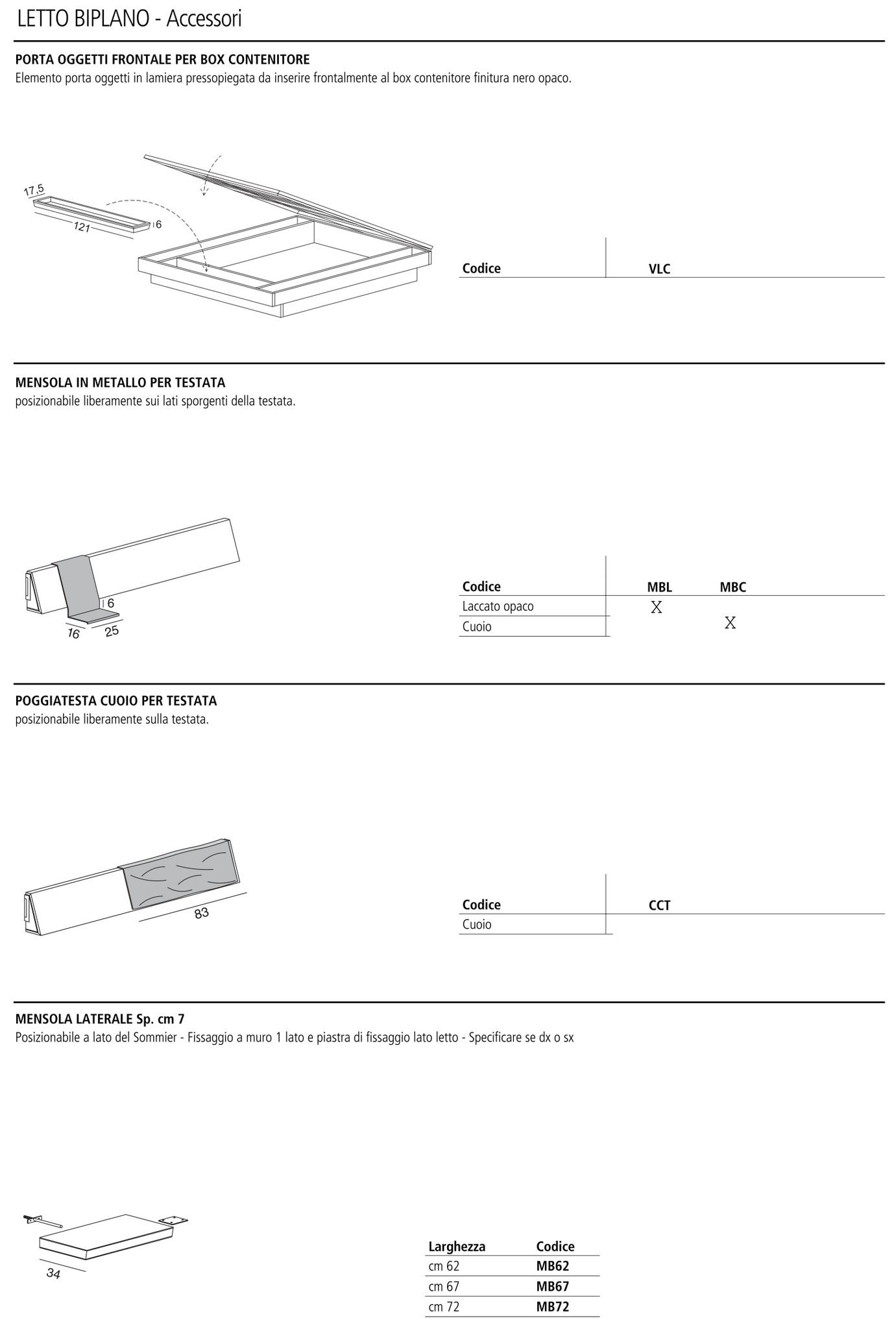 LETTO BIPLANO - Accessori

PORTA OGGETTI FRONTALE PER BOX CONTENITORE
Elemento porta oggetti in lamiera pressopiegata da inserire frontalmente al box contenitore finitura nero opaco.

17,5
121
6

| Codice | VLC |
|---|---|

MENSOLA IN METALLO PER TESTATA
posizionabile liberamente sui lati sporgenti della testata.

6
16
25

| Codice | MBL | MBC |
|---|---|---|
| Laccato opaco | X | |
| Cuoio | | X |

POGGIATESTA CUOIO PER TESTATA
posizionabile liberamente sulla testata.

83

| Codice | CCT |
|---|---|
| Cuoio | |

MENSOLA LATERALE Sp. cm 7
Posizionabile a lato del Sommier - Fissaggio a muro 1 lato e piastra di fissaggio lato letto - Specificare se dx o sx

34

| Larghezza | Codice |
|---|---|
| cm 62 | MB62 |
| cm 67 | MB67 |
| cm 72 | MB72 |